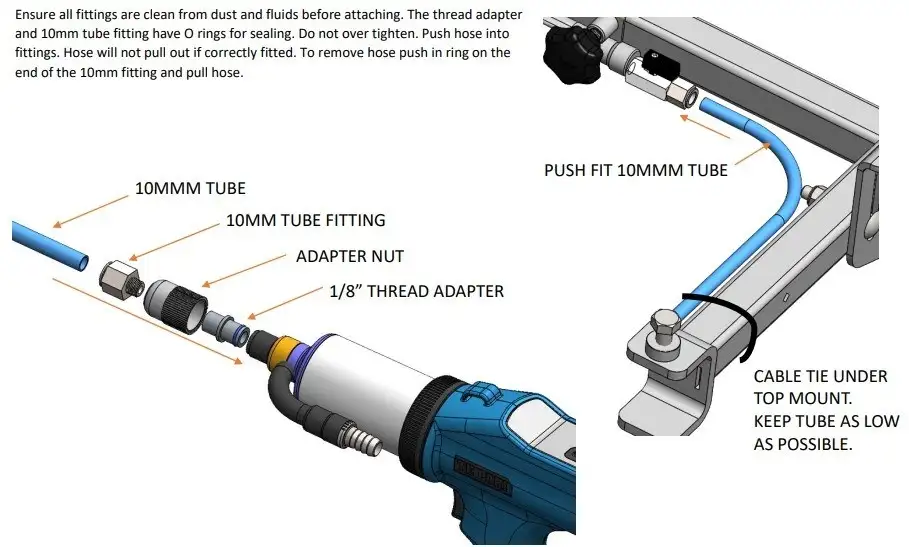 Ensure all fittings are clean from dust and fluids before attaching. The thread adapter and 10mm tube fitting have O rings for sealing. Do not over tighten. Push hose into fittings. Hose will not pull out if correctly fitted. To remove hose push in ring on the end of the 10mm fitting and pull hose.

10MMM TUBE

10MM TUBE FITTING

ADAPTER NUT

1/8" THREAD ADAPTER

PUSH FIT 10MMM TUBE

CABLE TIE UNDER TOP MOUNT. KEEP TUBE AS LOW AS POSSIBLE.