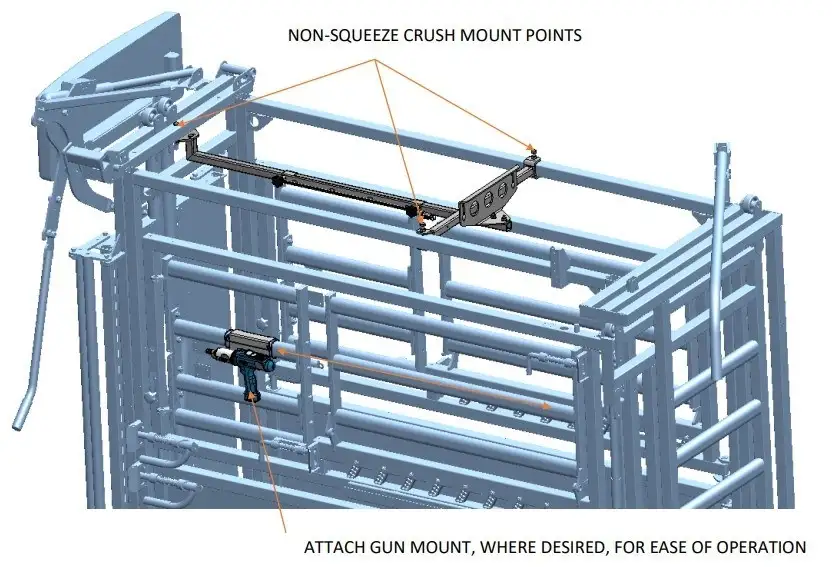 NON-SQUEEZE CRUSH MOUNT POINTS

ATTACH GUN MOUNT, WHERE DESIRED, FOR EASE OF OPERATION