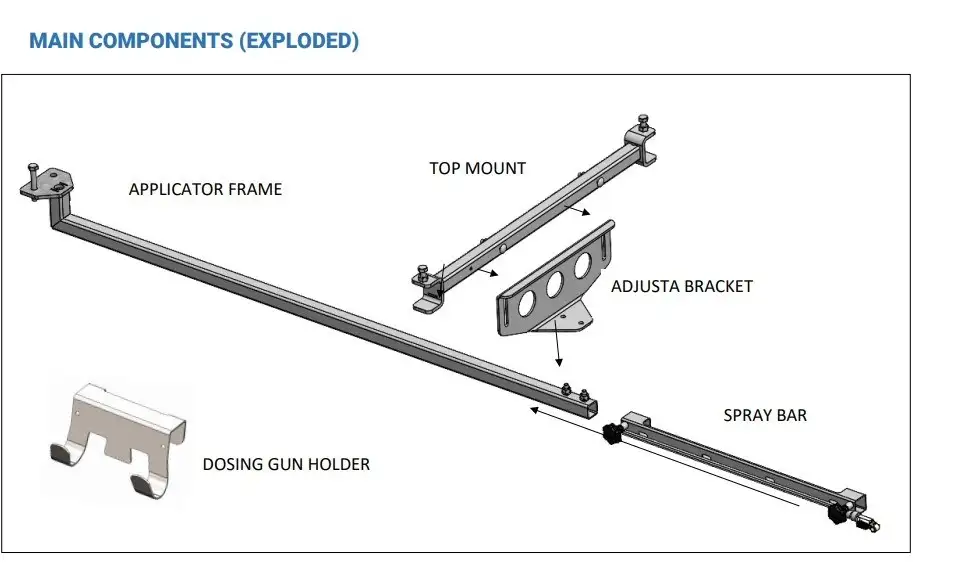 MAIN COMPONENTS (EXPLODED)

TOP MOUNT

APPLICATOR FRAME

ADJUSTA BRACKET

SPRAY BAR

DOSING GUN HOLDER