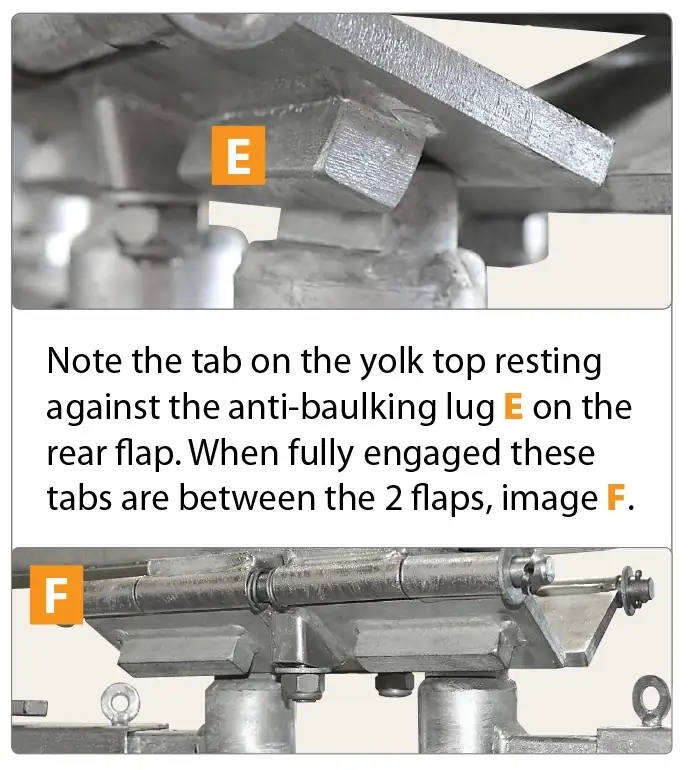 E

Note the tab on the yolk top resting against the anti-baulking lug E on the rear flap. When fully engaged these tabs are between the 2 flaps, image F.

F